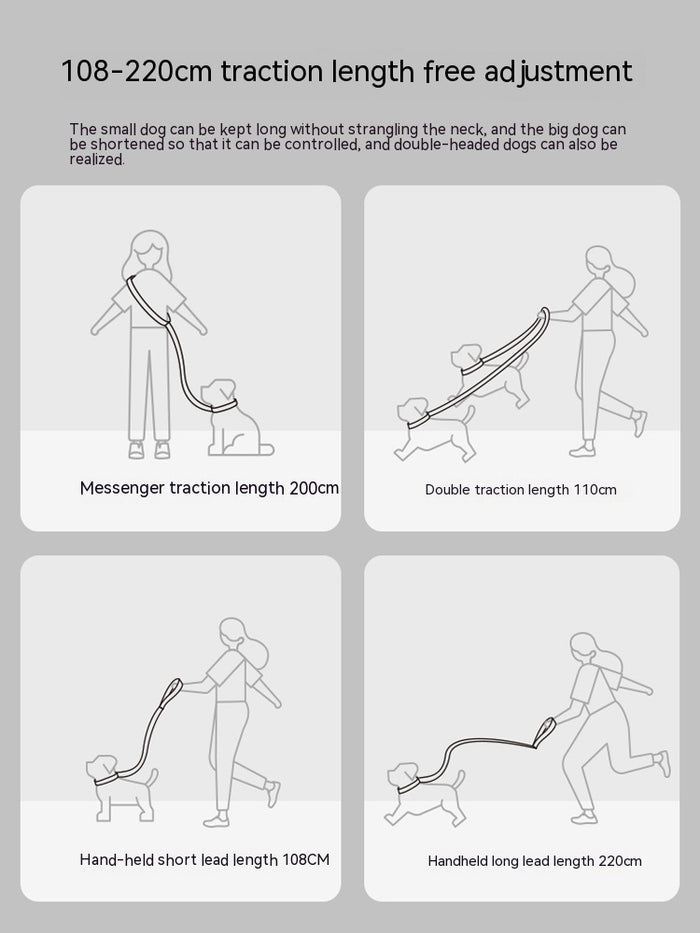 108-220cm traction length free adjustment

The small dog can be kept long without strangling the neck, and the big dog can be shortened so that it can be controlled, and double-headed dogs can also be realized.

Messenger traction length 200cm

Double traction length 110cm

Hand-held short lead length 108CM

Handheld long lead length 220cm